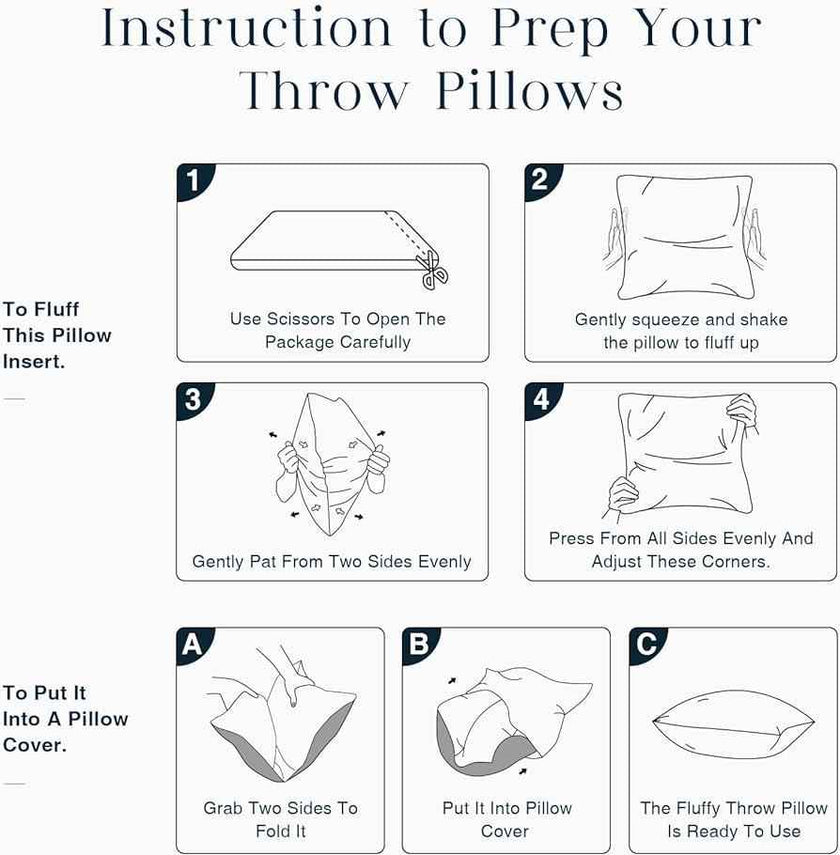 Instruction to Prep Your Throw Pillows

To Fluff This Pillow Insert.

1
Use Scissors To Open The Package Carefully

2
Gently squeeze and shake the pillow to fluff up

3
Gently Pat From Two Sides Evenly

4
Press From All Sides Evenly And Adjust These Corners.

To Put It Into A Pillow Cover.

A
Grab Two Sides To Fold It

B
Put It Into Pillow Cover

C
The Fluffy Throw Pillow Is Ready To Use