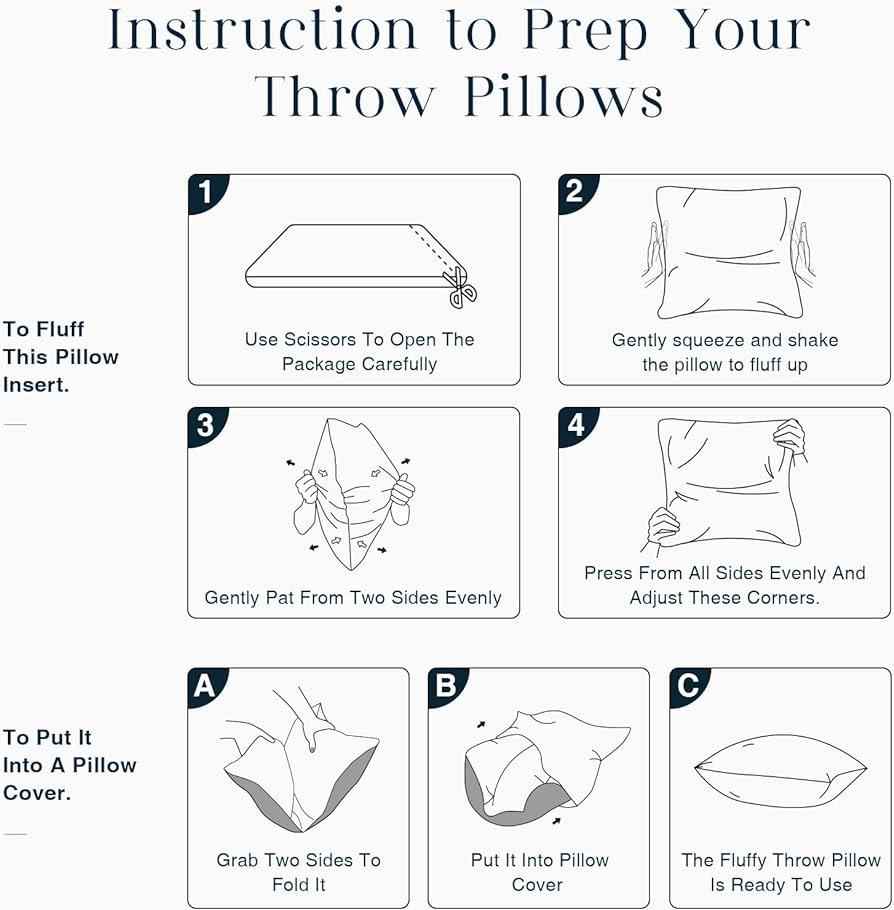 Instruction to Prep Your Throw Pillows

To Fluff This Pillow Insert.

1
Use Scissors To Open The Package Carefully

2
Gently squeeze and shake the pillow to fluff up

3
Gently Pat From Two Sides Evenly

4
Press From All Sides Evenly And Adjust These Corners.

To Put It Into A Pillow Cover.

A
Grab Two Sides To Fold It

B
Put It Into Pillow Cover

C
The Fluffy Throw Pillow Is Ready To Use