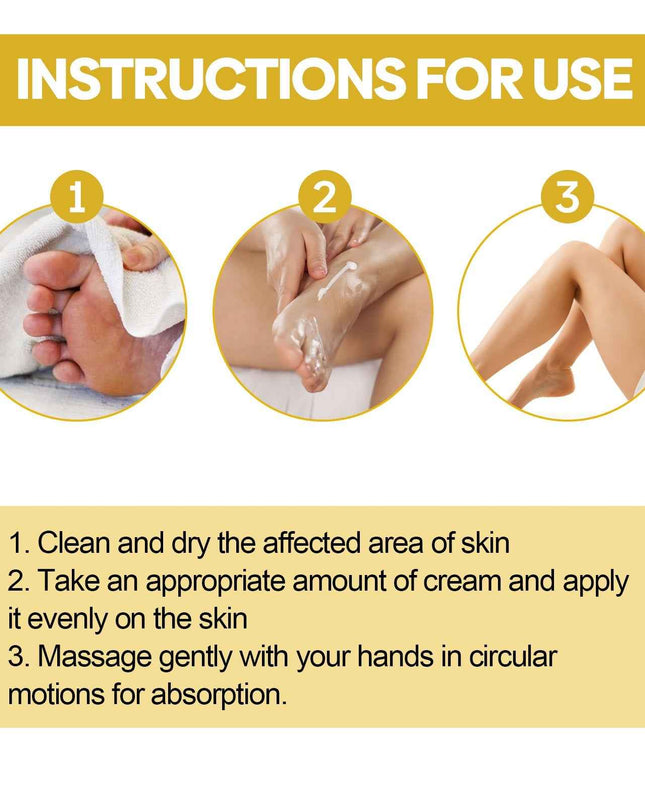 INSTRUCTIONS FOR USE

1

2

3

1. Clean and dry the affected area of skin
2. Take an appropriate amount of cream and apply it evenly on the skin
3. Massage gently with your hands in circular motions for absorption.